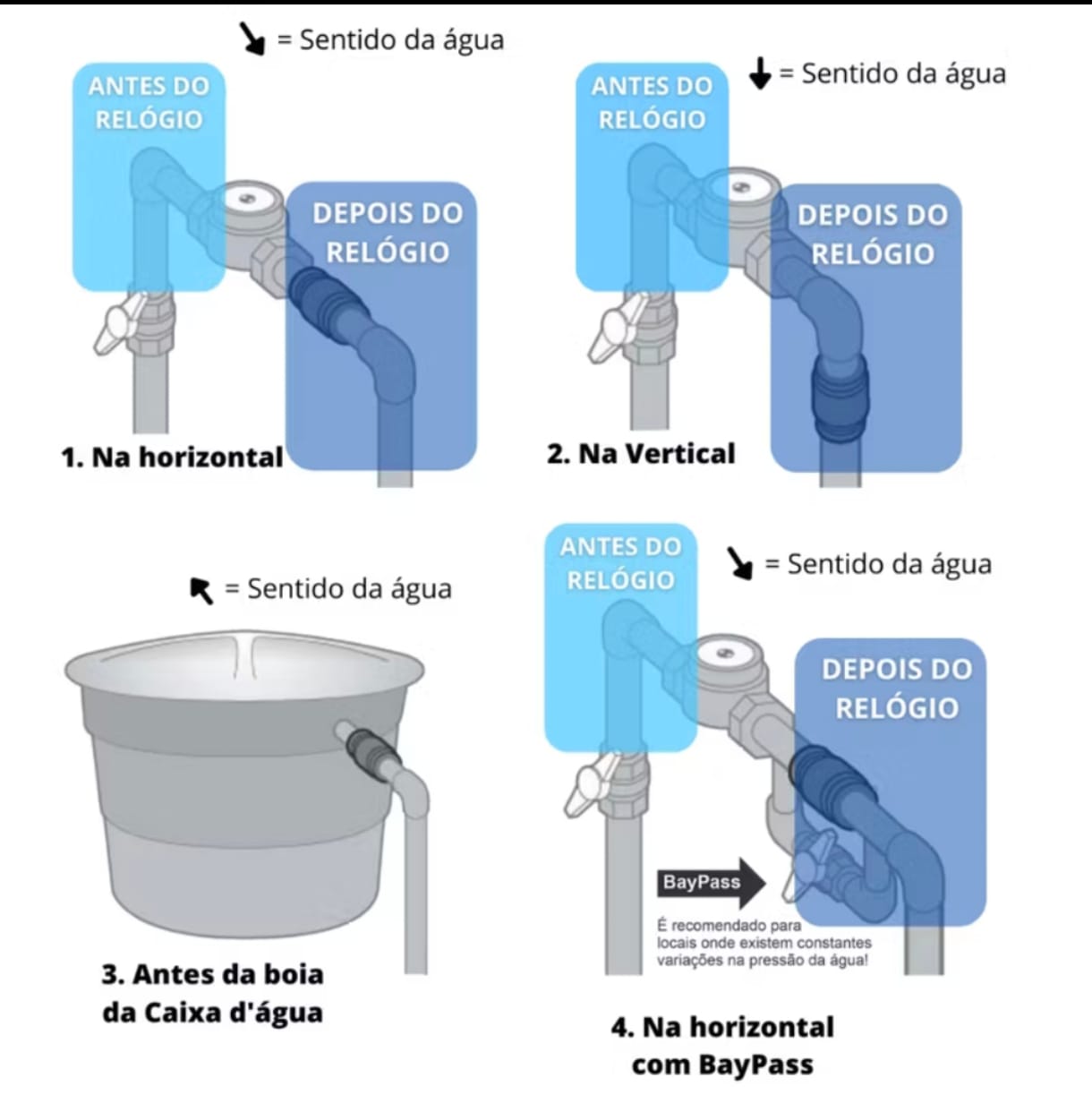 = Sentido da água

ANTES DO RELÓGIO

DEPOIS DO RELÓGIO

1. Na horizontal

= Sentido da água

ANTES DO RELÓGIO

DEPOIS DO RELÓGIO

2. Na Vertical

= Sentido da água

3. Antes da boia da Caixa d'água

ANTES DO RELÓGIO

= Sentido da água

DEPOIS DO RELÓGIO

BayPass

É recomendado para locais onde existem constantes variações na pressão da água!

4. Na horizontal com BayPass